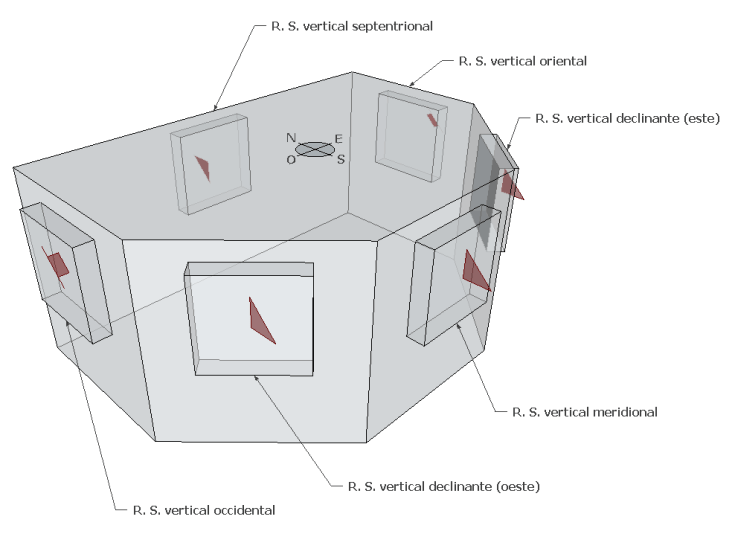 R. S. vertical septentrional

R. S. vertical oriental

R. S. vertical declinante (este)

N
E
O
S

R. S. vertical meridional

R. S. vertical declinante (oeste)

R. S. vertical occidental